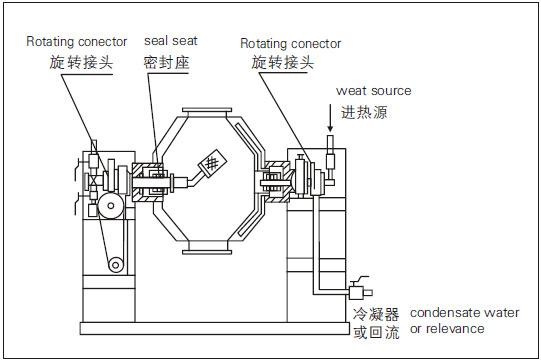 Rotating conector
旋转接头

seal seat
密封座

Rotating conector
旋转接头

weat source
进热源

冷凝器
或回流

condensate water
or relevance